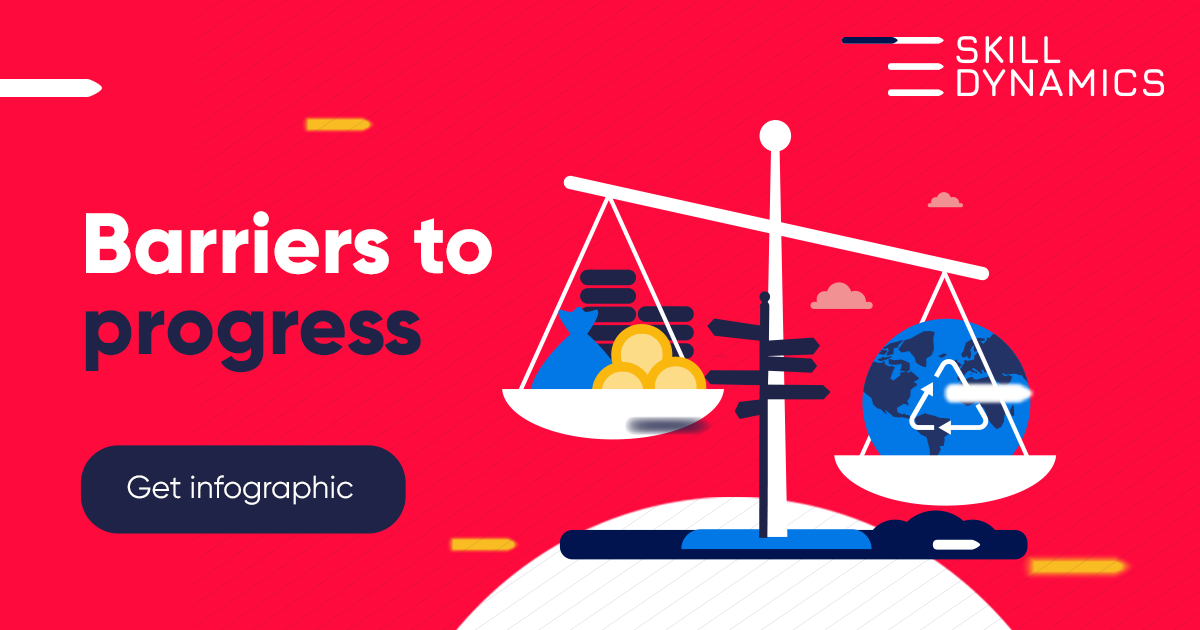 SKILL DYNAMICS

Barriers to progress

Get infographic